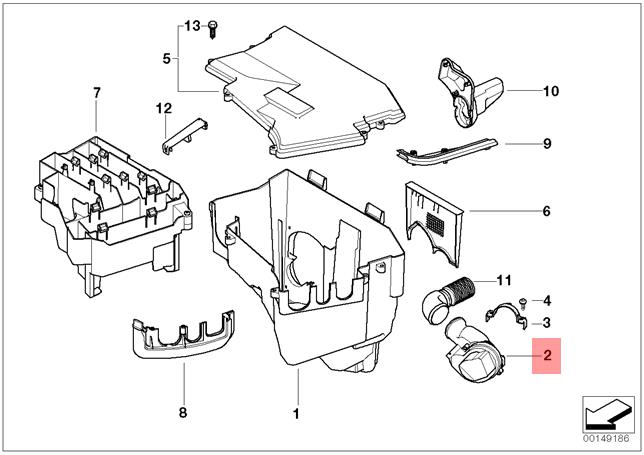 13
5
7
12
10
9
6
11
4
3
2
8
1
00149186