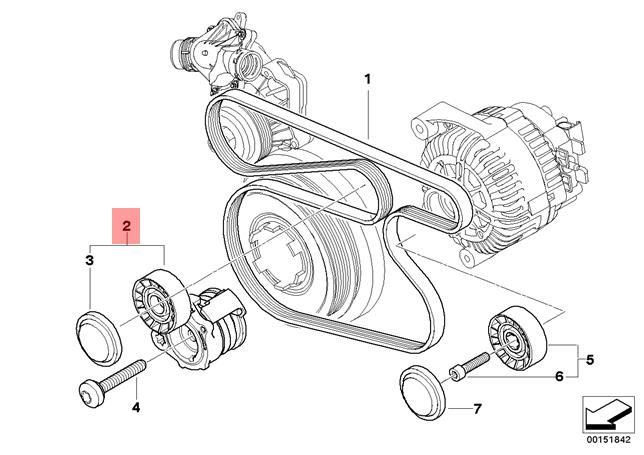 1
2
3
4
5
6
7
00151842