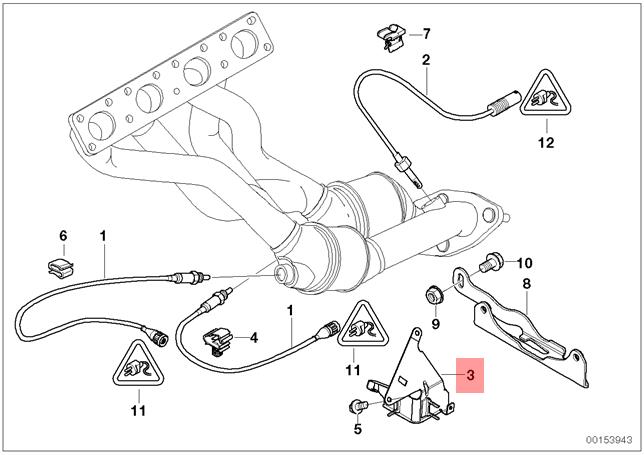 7
2
12
6
1
10
8
9
1
4
11
3
11
5
00153943