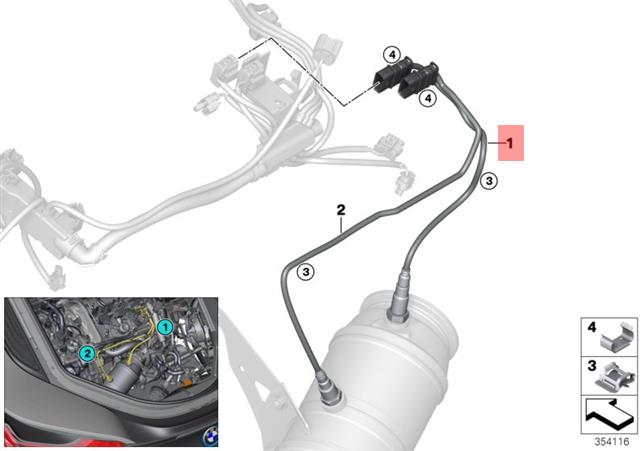 4
4
1
3
2
3
1
2
4
3
354116