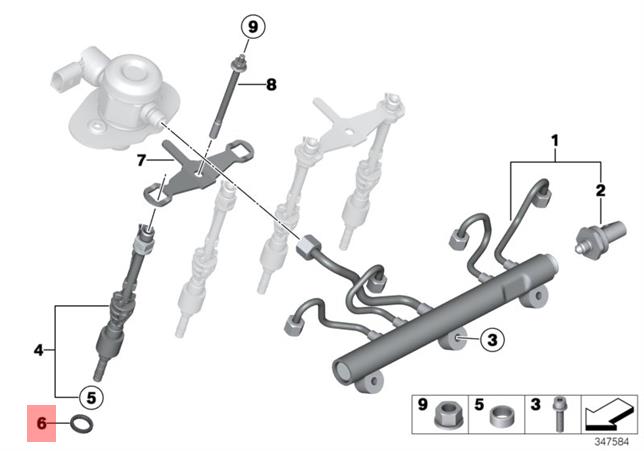 9
8
7
1
2
3
4
5
6
9
5
3
347584