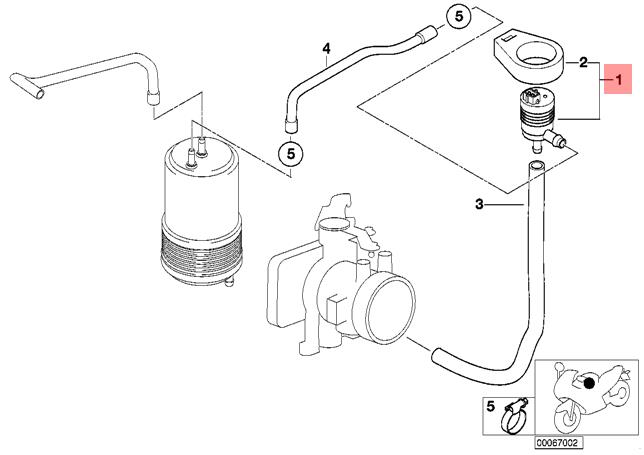 5
4
2
1
5
3
5
00067002