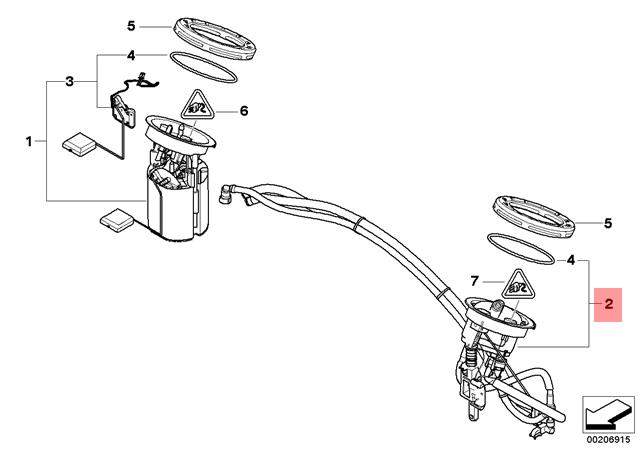 5
4
3
6
1
5
4
7
2
00206915