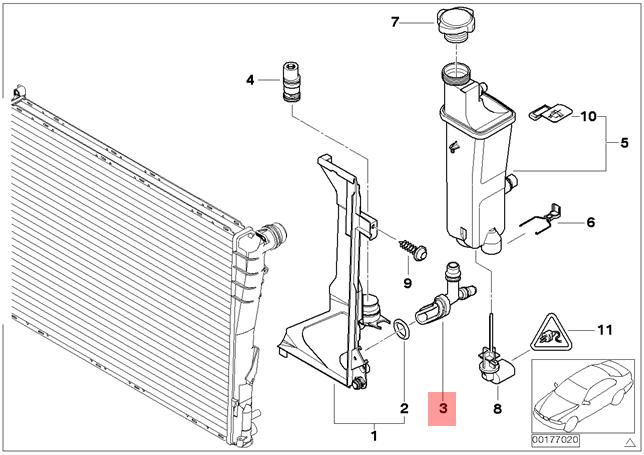 7
4
10
5
6
9
11
2
3
8
1
00177020