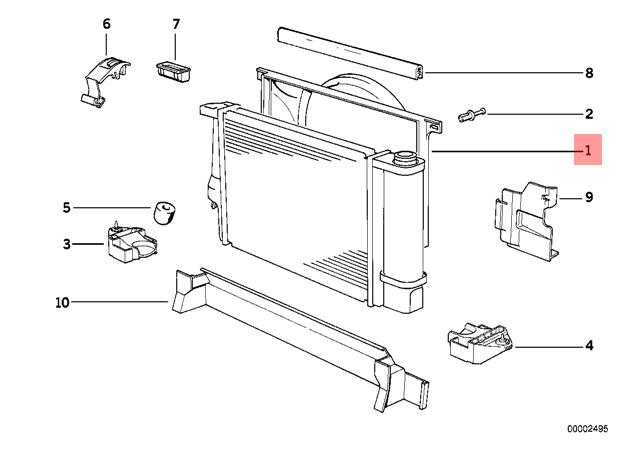 6
7
8
2
1
5
9
3
10
4
00002495