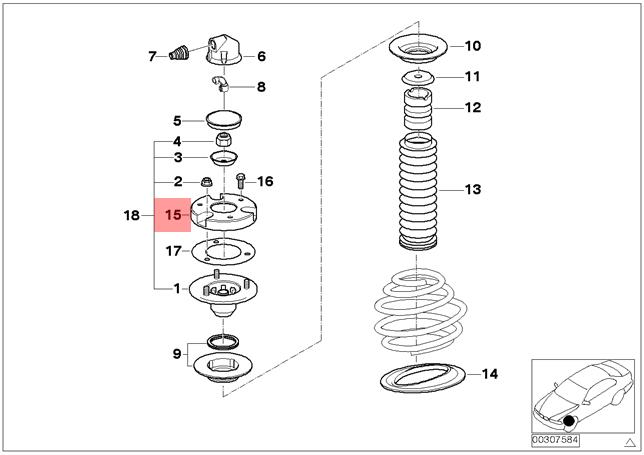 7
6
8
5
4
3
2
16
18
15
17
1
9
10
11
12
13
14
00307584