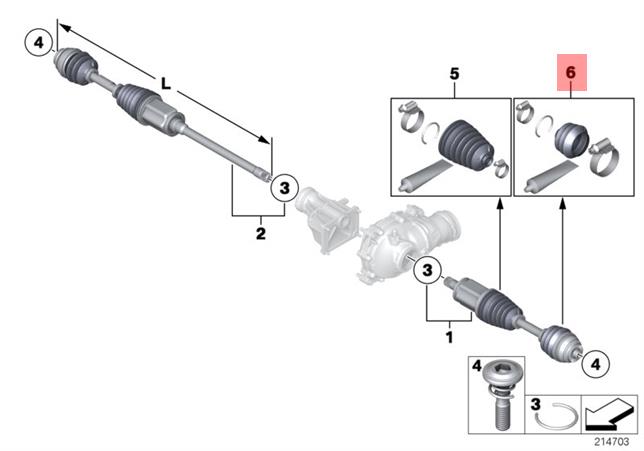 4
L
5
6
3
2
3
1
4
4
3
214703