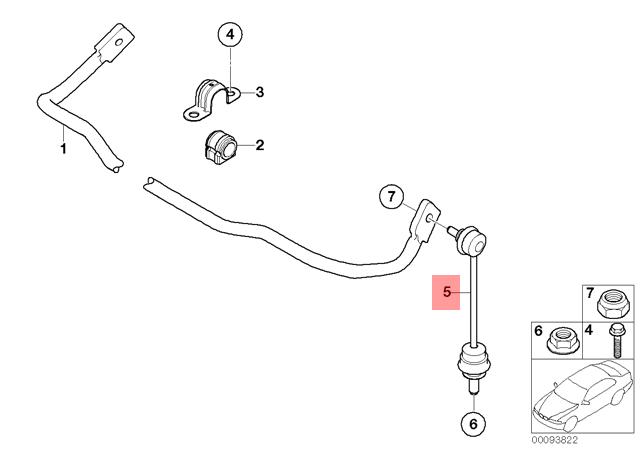 4
3
1
2
7
5
7
6
4
6
00093822