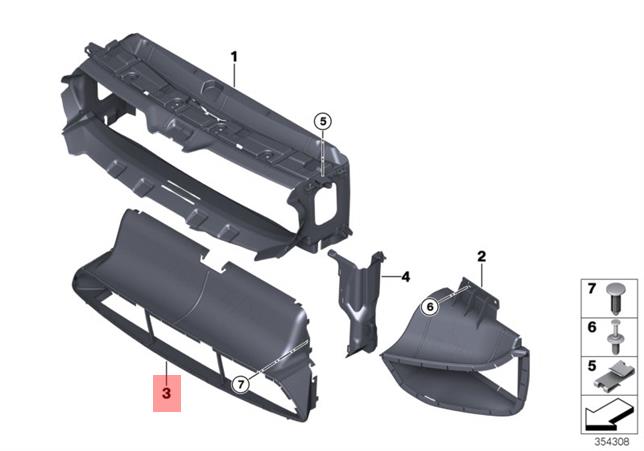 1
5
4
2
6
7
3
7
6
5
354308