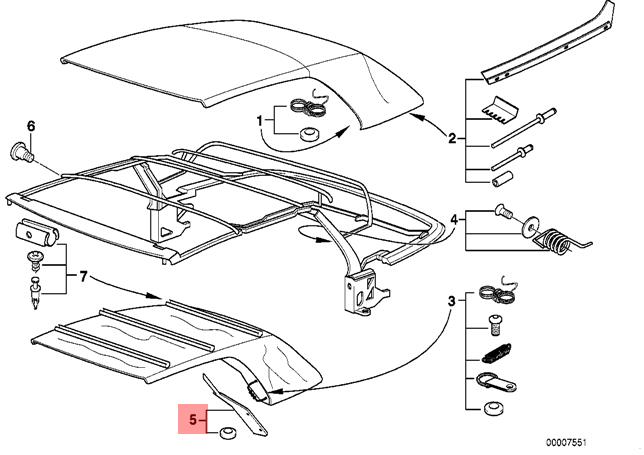 6
1
2
4
7
3
5
00007551