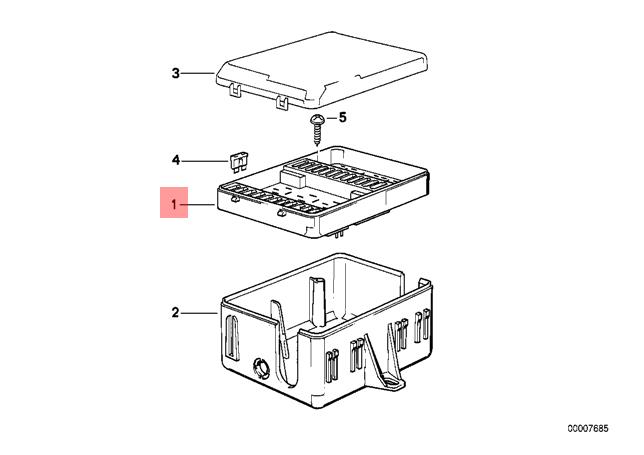 3
5
4
1
2
00007685