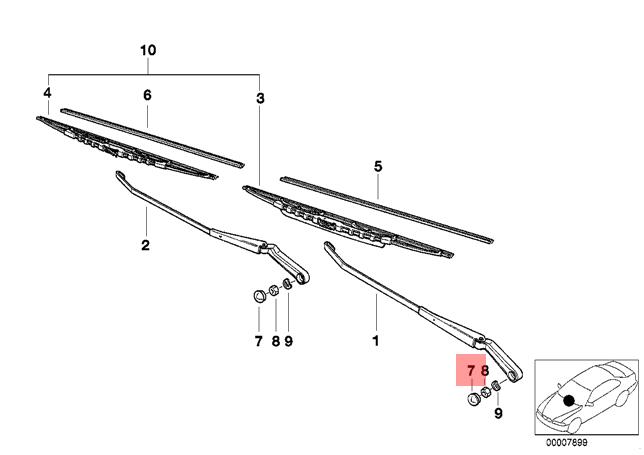 10
4
6
3
5
2
7 8 9
1
7 8
9
00007899